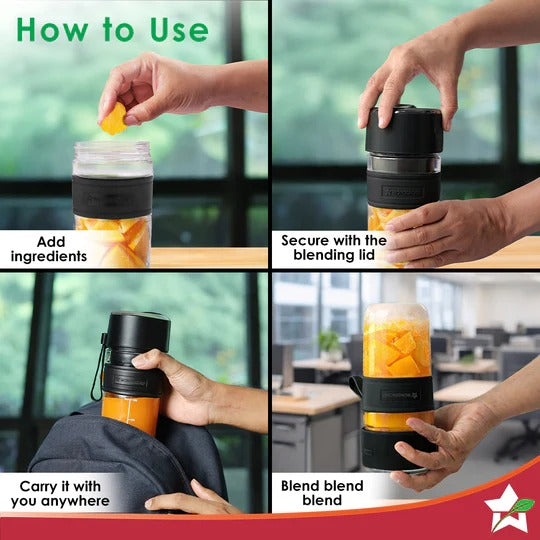 How to Use

Add ingredients

Secure with the blending lid

Carry it with you anywhere

Blend blend blend