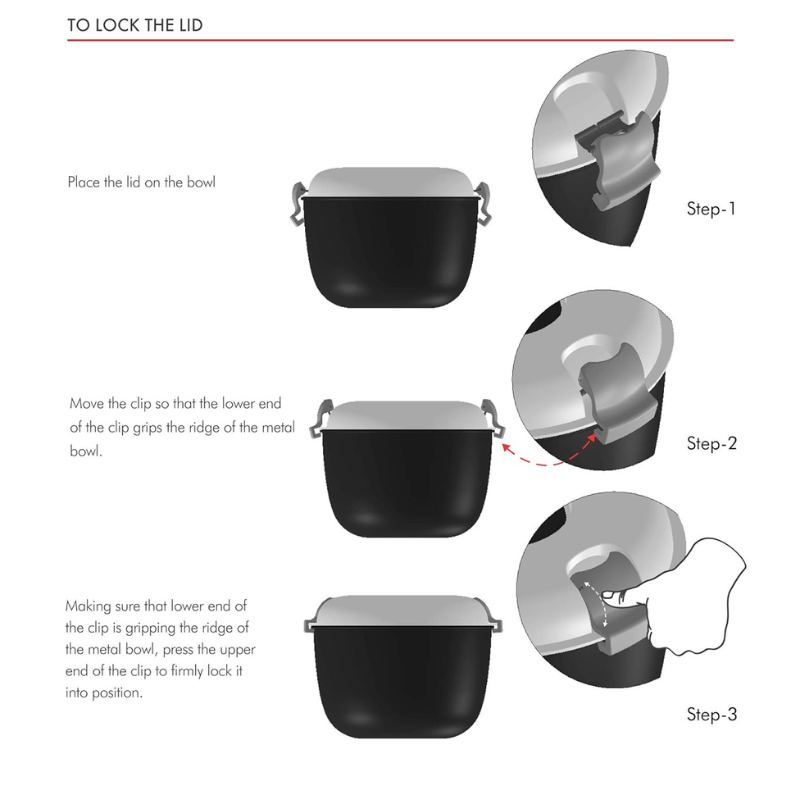 TO LOCK THE LID

Place the lid on the bowl

Step-1

Move the clip so that the lower end of the clip grips the ridge of the metal bowl.

Step-2

Making sure that lower end of the clip is gripping the ridge of the metal bowl, press the upper end of the clip to firmly lock it into position.

Step-3